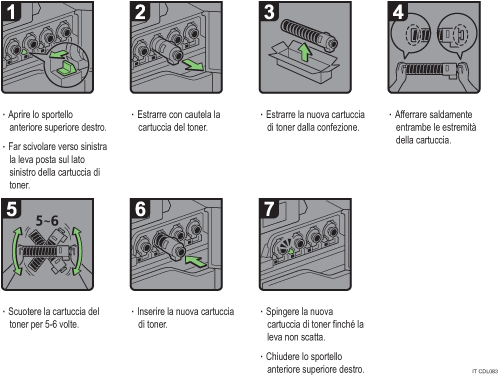 1

· Aprire lo sportello anteriore superiore destro.

· Far scivolare verso sinistra la leva posta sul lato sinistro della cartuccia di toner.

2

· Estrarre con cautela la cartuccia del toner.

3

· Estrarre la nuova cartuccia di toner dalla confezione.

4

· Afferrare saldamente entrambe le estremità della cartuccia.

5

5~6

· Scuotere la cartuccia del toner per 5-6 volte.

6

· Inserire la nuova cartuccia di toner.

7

· Spingere la nuova cartuccia di toner finché la leva non scatta.

· Chiudere lo sportello anteriore superiore destro.

IT CDL083