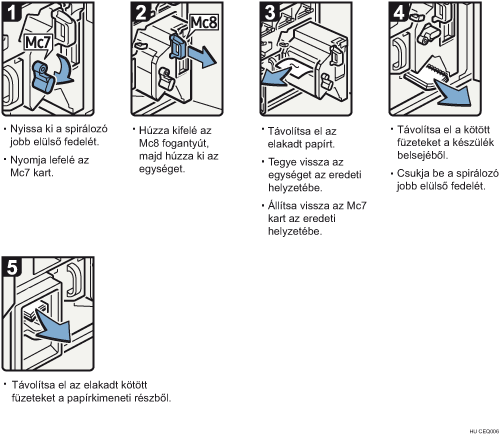 1

Mc7

• Nyissa ki a spirálozó jobb elülső fedelét.

• Nyomja lefelé az Mc7 kart.

2

Mc8

• Húzza kifelé az Mc8 fogantyút, majd húzza ki az egységet.

3

• Távolítsa el az elakadt papírt.

• Tegye vissza az egységet az eredeti helyzetébe.

• Állítsa vissza az Mc7 kart az eredeti helyzetébe.

4

• Távolítsa el a kötött füzeteket a készülék belsejéből.

• Csukja be a spirálozó jobb elülső fedelét.

5

• Távolítsa el az elakadt kötött füzeteket a papírkimeneti részből.

HU CEQ006