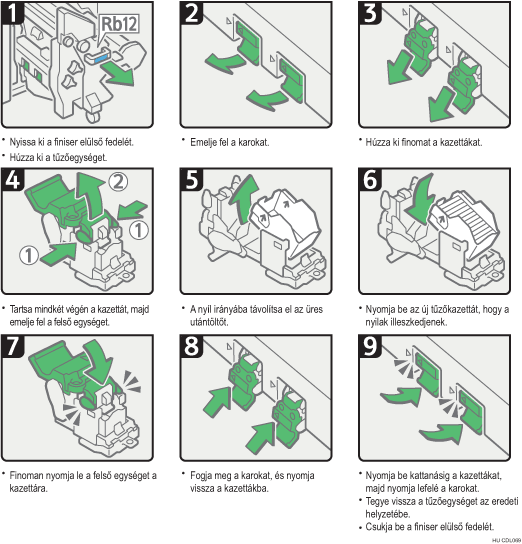 1

Rb12

• Nyissa ki a finiser elülső fedelét.
• Húzza ki a tűzőegységet.

2

• Emelje fel a karokat.

3

• Húzza ki finomat a kazettákat.

4

②

①

①

• Tartsa mindkét végén a kazettát, majd emelje fel a felső egységet.

5

• A nyíl irányába távolítsa el az üres utántöltőt.

6

• Nyomja be az új tűzőkazettát, hogy a nyilak illeszkedjenek.

7

• Finoman nyomja le a felső egységet a kazettára.

8

• Fogja meg a karokat, és nyomja vissza a kazettákba.

9

• Nyomja be kattanásig a kazettákat, majd nyomja lefelé a karokat.
• Tegye vissza a tűzőegységet az eredeti helyzetébe.
• Csukja be a finiser elülső fedelét.

HU CDL069