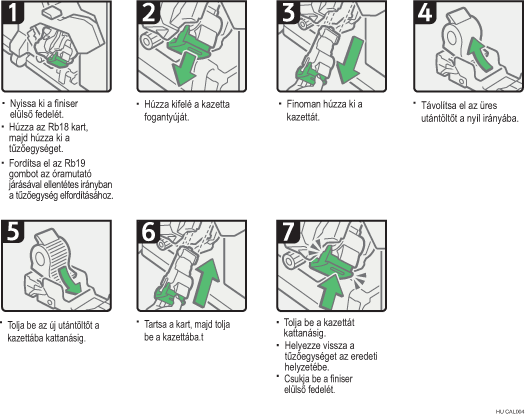 1

• Nyissa ki a finiser elülső fedelét.
• Húzza az Rb18 kart, majd húzza ki a tűzőegységet.
• Fordítsa el az Rb19 gombot az óramutató járásával ellentétes irányban a tűzőegység elfordításához.

2

• Húzza kifelé a kazetta fogantyúját.

3

• Finoman húzza ki a kazettát.

4

• Távolítsa el az üres utántöltőt a nyíl irányába.

5

• Tolja be az új utántöltőt a kazettába kattanásig.

6

• Tartsa a kart, majd tolja be a kazettába.t

7

• Tolja be a kazettát kattanásig.
• Helyezze vissza a tűzőegységet az eredeti helyzetébe.
• Csukja be a finiser elülső fedelét.

HU CAL064