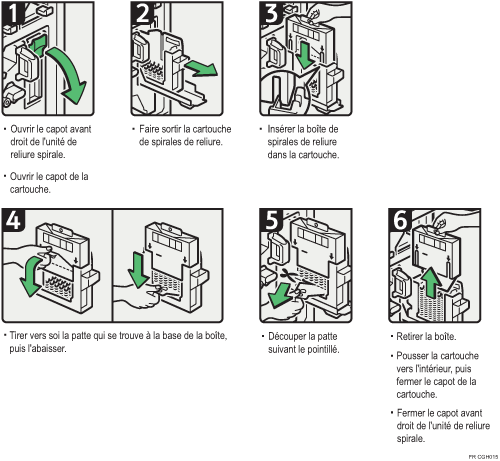 1

• Ouvrir le capot avant droit de l'unité de reliure spirale.

• Ouvrir le capot de la cartouche.

2

• Faire sortir la cartouche de spirales de reliure.

3

• Insérer la boîte de spirales de reliure dans la cartouche.

4

• Tirer vers soi la patte qui se trouve à la base de la boîte, puis l'abaisser.

5

• Découper la patte suivant le pointillé.

6

• Retirer la boîte.

• Pousser la cartouche vers l'intérieur, puis fermer le capot de la cartouche.

• Fermer le capot avant droit de l'unité de reliure spirale.

FR CGH015