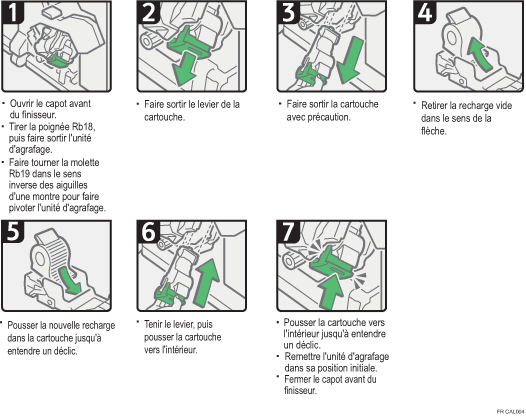 1

• Ouvrir le capot avant du finisseur.
• Tirer la poignée Rb18, puis faire sortir l'unité d'agrafage.
• Faire tourner la molette Rb19 dans le sens inverse des aiguilles d'une montre pour faire pivoter l'unité d'agrafage.

2

• Faire sortir le levier de la cartouche.

3

• Faire sortir la cartouche avec précaution.

4

• Retirer la recharge vide dans le sens de la flèche.

5

• Pousser la nouvelle recharge dans la cartouche jusqu'à entendre un déclic.

6

• Tenir le levier, puis pousser la cartouche vers l'intérieur.

7

• Pousser la cartouche vers l'intérieur jusqu'à entendre un déclic.
• Remettre l'unité d'agrafage dans sa position initiale.
• Fermer le capot avant du finisseur.

FR CAL064