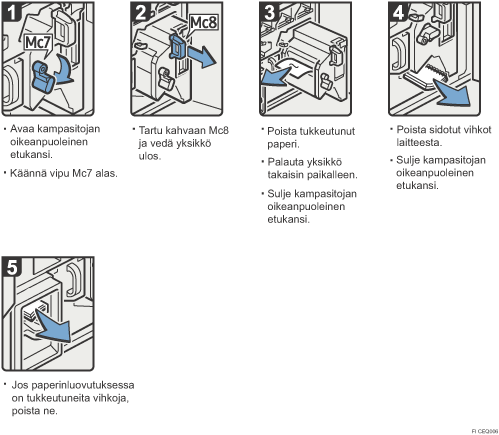 1

Mc7

• Avaa kampasitojan oikeanpuoleinen etukansi.

• Käännä vipu Mc7 alas.

2

Mc8

• Tartu kahvaan Mc8 ja vedä yksikkö ulos.

3

• Poista tukkeutunut paperi.

• Palauta yksikkö takaisin paikalleen.

• Sulje kampasitojan oikeanpuoleinen etukansi.

4

• Poista sidotut vihkot laitteesta.

• Sulje kampasitojan oikeanpuoleinen etukansi.

5

• Jos paperinluovutuksessa on tukkeutuneita vihkoja, poista ne.

FI CEQ006