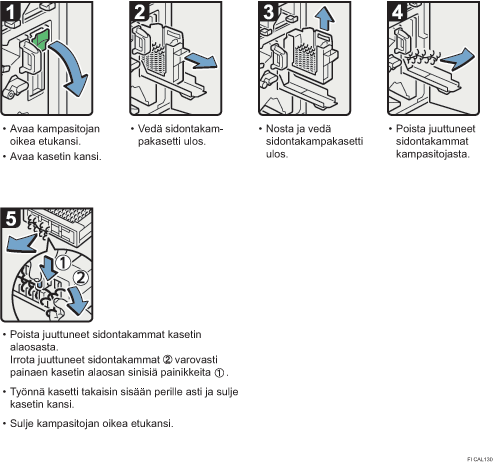 1

• Avaa kampasitojan oikea etukansi.

• Avaa kasetin kansi.

2

• Vedä sidontakampakasetti ulos.

3

• Nosta ja vedä sidontakampakasetti ulos.

4

• Poista juuttuneet sidontakammat kampasitojasta.

5

①

②

• Poista juuttuneet sidontakammat kasetin alaosasta.
Irrota juuttuneet sidontakammat ② varovasti painaen kasetin alaosan sinisiä painikkeita ①.

• Työnnä kasetti takaisin sisään perille asti ja sulje kasetin kansi.

• Sulje kampasitojan oikea etukansi.

FI CAL130