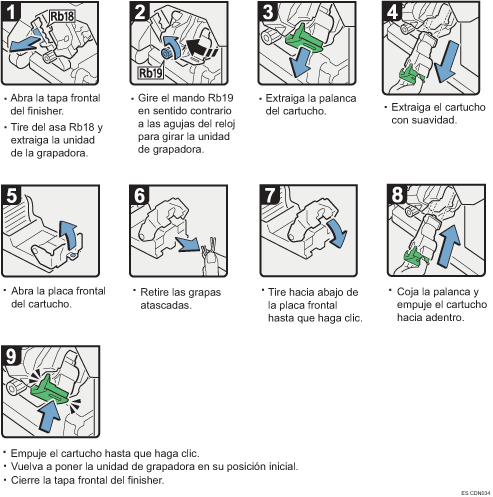 1
Rb18
• Abra la tapa frontal del finisher.
• Tire del asa Rb18 y extraiga la unidad de la grapadora.

2
Rb19
• Gire el mando Rb19 en sentido contrario a las agujas del reloj para girar la unidad de grapadora.

3
• Extraiga la palanca del cartucho.

4
• Extraiga el cartucho con suavidad.

5
• Abra la placa frontal del cartucho.

6
• Retire las grapas atascadas.

7
• Tire hacia abajo de la placa frontal hasta que haga clic.

8
• Coja la palanca y empuje el cartucho hacia adentro.

9
• Empuje el cartucho hasta que haga clic.
• Vuelva a poner la unidad de grapadora en su posición inicial.
• Cierre la tapa frontal del finisher.

ES CDN034