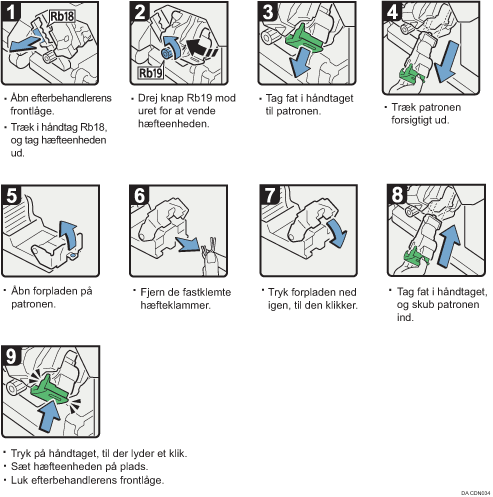 1
Rb18
• Åbn efterbehandlerens frontlåge.
• Træk i håndtag Rb18, og tag hæfteenheden ud.

2
Rb19
• Drej knap Rb19 mod uret for at vende hæfteenheden.

3
• Tag fat i håndtaget til patronen.

4
• Træk patronen forsigtigt ud.

5
• Åbn forpladen på patronen.

6
• Fjern de fastklemte hæfteklammer.

7
• Tryk forpladen ned igen, til den klikker.

8
• Tag fat i håndtaget, og skub patronen ind.

9
• Tryk på håndtaget, til der lyder et klik.
• Sæt hæfteenheden på plads.
• Luk efterbehandlerens frontlåge.

DA CDN034