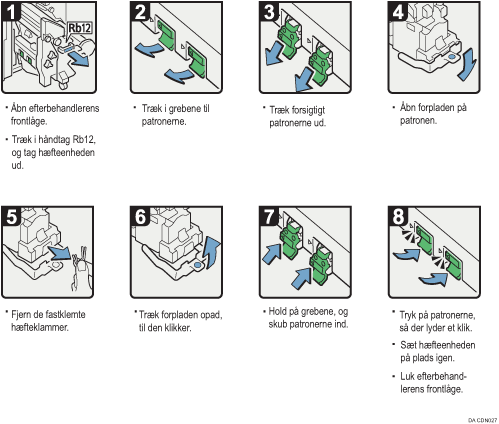 1

Rb12

• Åbn efterbehandlerens frontlåge.

• Træk i håndtag Rb12, og tag hæfteenheden ud.

2

• Træk i grebene til patronerne.

3

• Træk forsigtigt patronerne ud.

4

• Åbn forpladen på patronen.

5

• Fjern de fastklemte hæfteklammer.

6

• Træk forpladen opad, til den klikker.

7

• Hold på grebene, og skub patronerne ind.

8

• Tryk på patronerne, så der lyder et klik.

• Sæt hæfteenheden på plads igen.

• Luk efterbehandlerens frontlåge.

DA CDN027