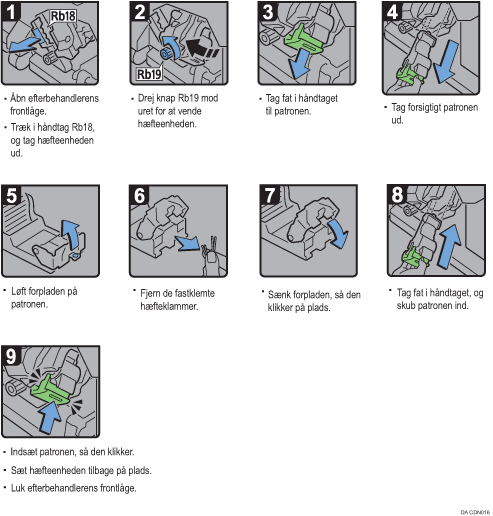 1

Rb18

• Åbn efterbehandlerens frontlåge.

• Træk i håndtag Rb18, og tag hæfteenheden ud.

2

Rb19

• Drej knap Rb19 mod uret for at vende hæfteenheden.

3

• Tag fat i håndtaget til patronen.

4

• Tag forsigtigt patronen ud.

5

• Løft forpladen på patronen.

6

• Fjern de fastklemte hæfteklammer.

7

• Sænk forpladen, så den klikker på plads.

8

• Tag fat i håndtaget, og skub patronen ind.

9

• Indsæt patronen, så den klikker.

• Sæt hæfteenheden tilbage på plads.

• Luk efterbehandlerens frontlåge.

DA CDN016