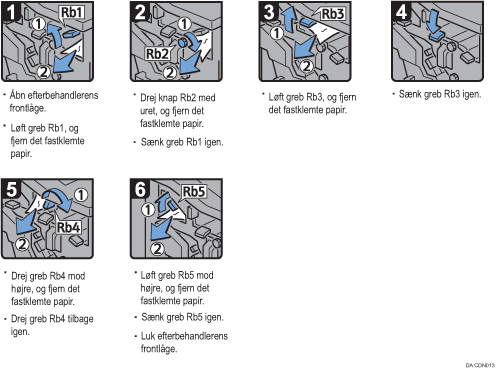 1
Rb1
1
2

• Åbn efterbehandlerens frontlåge.

• Løft greb Rb1, og fjern det fastklemte papir.

2
1
Rb2
2

• Drej knap Rb2 med uret, og fjern det fastklemte papir.

• Sænk greb Rb1 igen.

3
Rb3
1
2

• Løft greb Rb3, og fjern det fastklemte papir.

4

• Sænk greb Rb3 igen.

5
1
Rb4
2

• Drej greb Rb4 mod højre, og fjern det fastklemte papir.

• Drej greb Rb4 tilbage igen.

6
Rb5
1
2

• Løft greb Rb5 mod højre, og fjern det fastklemte papir.

• Sænk greb Rb5 igen.

• Luk efterbehandlerens frontlåge.

DA CDN013