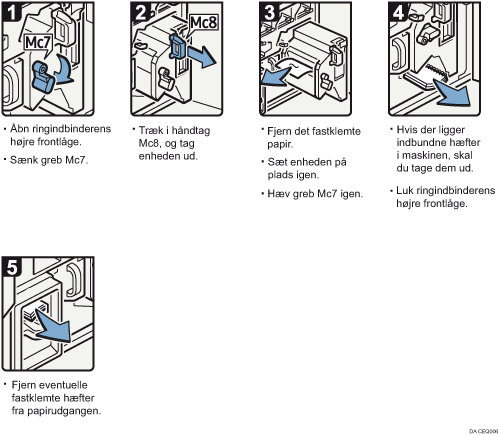 1

Mc7

• Åbn ringindbinderens højre frontlåge.

• Sænk greb Mc7.

2

Mc8

• Træk i håndtag Mc8, og tag enheden ud.

3

• Fjern det fastklemte papir.

• Sæt enheden på plads igen.

• Hæv greb Mc7 igen.

4

• Hvis der ligger indbundne hæfter i maskinen, skal du tage dem ud.

• Luk ringindbinderens højre frontlåge.

5

• Fjern eventuelle fastklemte hæfter fra papirudgangen.

DA CEQ006