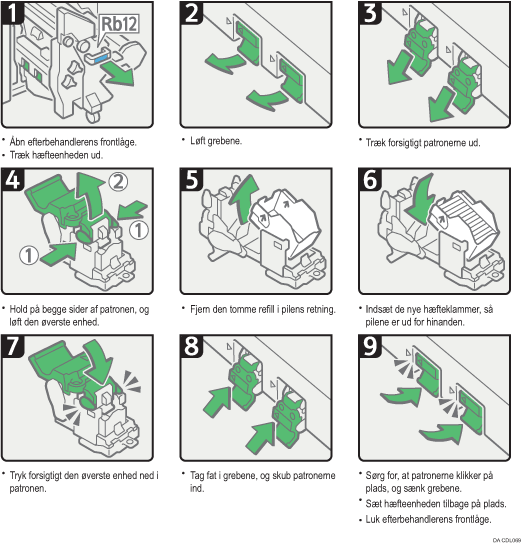 1

Rb12

• Åbn efterbehandlerens frontlåge.
• Træk hæfteenheden ud.

2

• Løft grebene.

3

• Træk forsigtigt patronerne ud.

4

2

1

1

• Hold på begge sider af patronen, og løft den øverste enhed.

5

• Fjern den tomme refill i pilens retning.

6

• Indsæt de nye hæfteklammer, så pilene er ud for hinanden.

7

• Tryk forsigtigt den øverste enhed ned i patronen.

8

• Tag fat i grebene, og skub patronerne ind.

9

• Sørg for, at patronerne klikker på plads, og sænk grebene.
• Sæt hæfteenheden tilbage på plads.
• Luk efterbehandlerens frontlåge.

DA CDL069