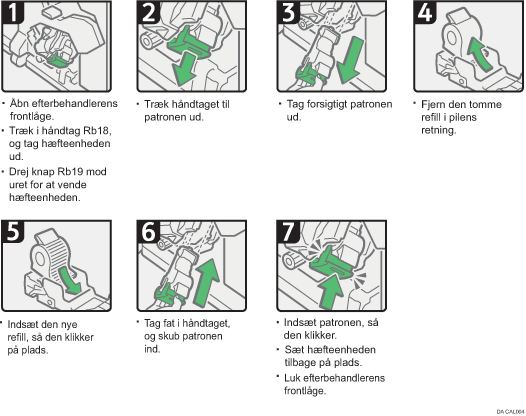 1

• Åbn efterbehandlerens frontlåge.
• Træk i håndtag Rb18, og tag hæfteenheden ud.
• Drej knap Rb19 mod uret for at vende hæfteenheden.

2

• Træk håndtaget til patronen ud.

3

• Tag forsigtigt patronen ud.

4

• Fjern den tomme refill i pilens retning.

5

• Indsæt den nye refill, så den klikker på plads.

6

• Tag fat i håndtaget, og skub patronen ind.

7

• Indsæt patronen, så den klikker.
• Sæt hæfteenheden tilbage på plads.
• Luk efterbehandlerens frontlåge.

DA CAL064