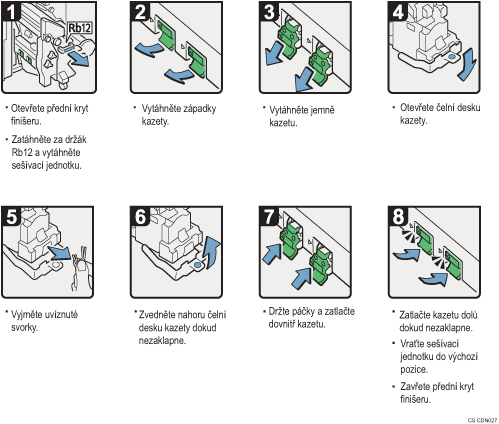 1

Rb12

• Otevřete přední kryt finišeru.

• Zatáhněte za držák Rb12 a vytáhněte sešívací jednotku.

2

• Vytáhněte západky kazety.

3

• Vytáhněte jemně kazetu.

4

• Otevřete čelní desku kazety.

5

• Vyjměte uvíznuté svorky.

6

• Zvedněte nahoru čelní desku kazety dokud nezaklapne.

7

• Držte páčky a zatlačte dovnitř kazetu.

8

• Zatlačte kazetu dolů dokud nezaklapne.

• Vraťte sešívací jednotku do výchozí pozice.

• Zavřete přední kryt finišeru.

CS CDN027