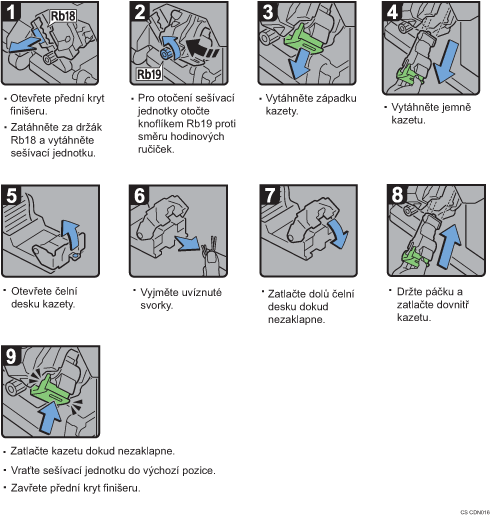 1
Rb18
• Otevřete přední kryt finišeru.
• Zatáhněte za držák Rb18 a vytáhněte sešívací jednotku.

2
Rb19
• Pro otočení sešívací jednotky otočte knoflíkem Rb19 proti směru hodinových ručiček.

3
• Vytáhněte západku kazety.

4
• Vytáhněte jemně kazetu.

5
• Otevřete čelní desku kazety.

6
• Vyjměte uvíznuté svorky.

7
• Zatlačte dolů čelní desku dokud nezaklapne.

8
• Držte páčku a zatlačte dovnitř kazetu.

9
• Zatlačte kazetu dokud nezaklapne.
• Vraťte sešívací jednotku do výchozí pozice.
• Zavřete přední kryt finišeru.

CS CDN016