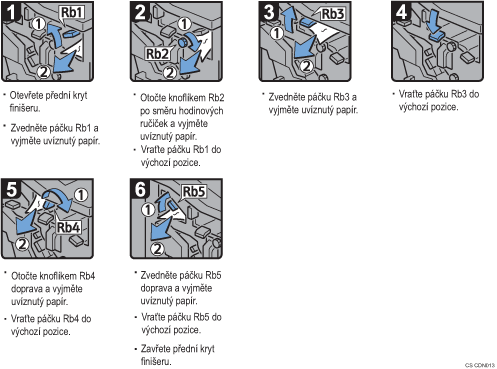 1
Rb1
①
②

• Otevřete přední kryt finišeru.
• Zvedněte páčku Rb1 a vyjměte uvíznutý papír.

2
①
Rb2
②

• Otočte knoflíkem Rb2 po směru hodinových ručiček a vyjměte uvíznutý papír.
• Vraťte páčku Rb1 do výchozí pozice.

3
Rb3
①
②

• Zvedněte páčku Rb3 a vyjměte uvíznutý papír.

4

• Vraťte páčku Rb3 do výchozí pozice.

5
①
Rb4
②

• Otočte knoflíkem Rb4 doprava a vyjměte uvíznutý papír.
• Vraťte páčku Rb4 do výchozí pozice.

6
Rb5
①
②

• Zvedněte páčku Rb5 doprava a vyjměte uvíznutý papír.
• Vraťte páčku Rb5 do výchozí pozice.
• Zavřete přední kryt finišeru.

CS CDN013