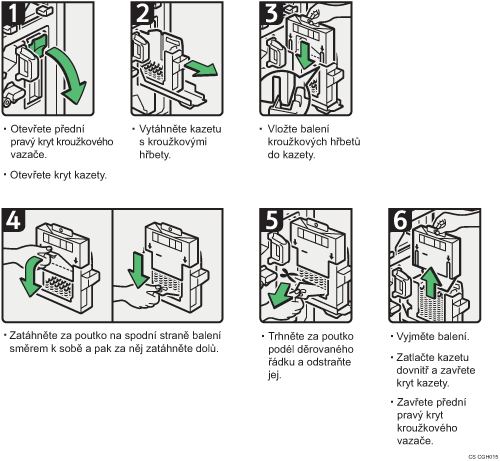 1

• Otevřete přední pravý kryt kroužkového vazače.

• Otevřete kryt kazety.

2

• Vytáhněte kazetu s kroužkovými hřbety.

3

• Vložte balení kroužkových hřbetů do kazety.

4

• Zatáhněte za poutko na spodní straně balení směrem k sobě a pak za něj zatáhněte dolů.

5

• Trhněte za poutko podél děrovaného řádku a odstraňte jej.

6

• Vyjměte balení.

• Zatlačte kazetu dovnitř a zavřete kryt kazety.

• Zavřete přední pravý kryt kroužkového vazače.

CS CGH015