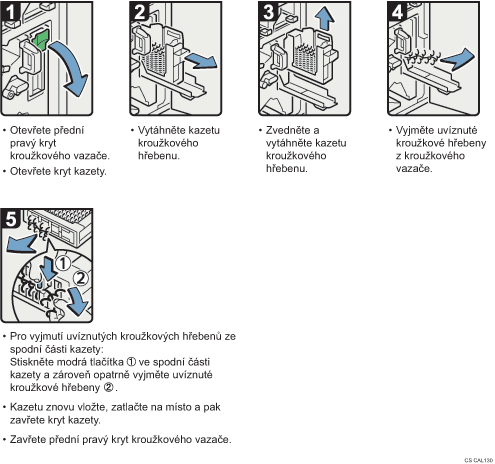 1

• Otevřete přední pravý kryt kroužkového vazače.

• Otevřete kryt kazety.

2

• Vytáhněte kazetu kroužkového hřebenu.

3

• Zvedněte a vytáhněte kazetu kroužkového hřebenu.

4

• Vyjměte uvíznuté kroužkové hřebeny z kroužkového vazače.

5

①

②

• Pro vyjmutí uvíznutých kroužkových hřebenů ze spodní části kazety:
Stiskněte modrá tlačítka ① ve spodní části kazety a zároveň opatrně vyjměte uvíznuté kroužkové hřebeny ②.

• Kazetu znovu vložte, zatlačte na místo a pak zavřete kryt kazety.

• Zavřete přední pravý kryt kroužkového vazače.

CS CAL130