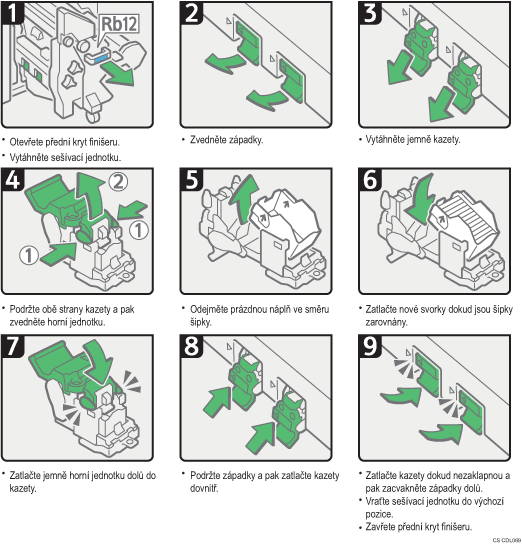 1

Rb12

• Otevřete přední kryt finišeru.
• Vytáhněte sešívací jednotku.

2

• Zvedněte západky.

3

• Vytáhněte jemně kazety.

4

2

1

1

• Podržte obě strany kazety a pak zvedněte horní jednotku.

5

• Odejměte prázdnou náplň ve směru šipky.

6

• Zatlačte nové svorky dokud jsou šipky zarovnány.

7

• Zatlačte jemně horní jednotku dolů do kazety.

8

• Podržte západky a pak zatlačte kazety dovnitř.

9

• Zatlačte kazety dokud nezaklapnou a pak zacvakněte západky dolů.
• Vraťte sešívací jednotku do výchozí pozice.
• Zavřete přední kryt finišeru.

CS CDL069