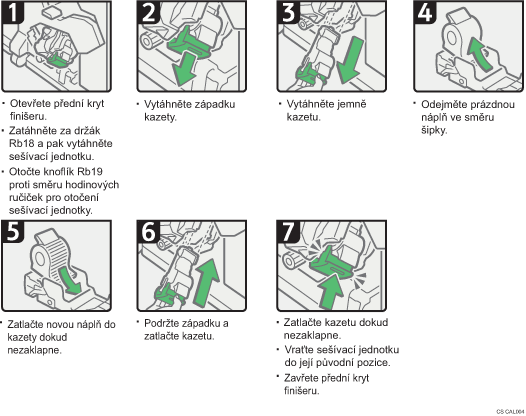 1

• Otevřete přední kryt finišeru.

• Zatáhněte za držák Rb18 a pak vytáhněte sešívací jednotku.

• Otočte knoflík Rb19 proti směru hodinových ručiček pro otočení sešívací jednotky.

2

• Vytáhněte západku kazety.

3

• Vytáhněte jemně kazetu.

4

• Odejměte prázdnou náplň ve směru šipky.

5

• Zatlačte novou náplň do kazety dokud nezaklapne.

6

• Podržte západku a zatlačte kazetu.

7

• Zatlačte kazetu dokud nezaklapne.

• Vraťte sešívací jednotku do její původní pozice.

• Zavřete přední kryt finišeru.

CS CAL064