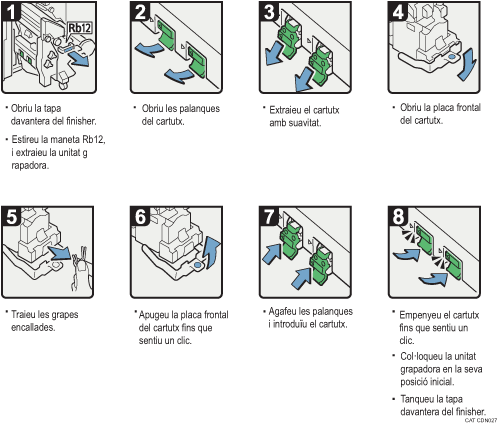 1

Rb12

• Obriu la tapa davantera del finisher.

• Estireu la maneta Rb12, i extraieu la unitat g rapadora.

2

• Obriu les palanques del cartutx.

3

• Extraieu el cartutx amb suavitat.

4

• Obriu la placa frontal del cartutx.

5

• Traieu les grapes encallades.

6

• Apugeu la placa frontal del cartutx fins que sentiu un clic.

7

• Agafeu les palanques i introduïu el cartutx.

8

• Empenyeu el cartutx fins que sentiu un clic.

• Col·loqueu la unitat grapadora en la seva posició inicial.

• Tanqueu la tapa davantera del finisher.

CAT CDN027