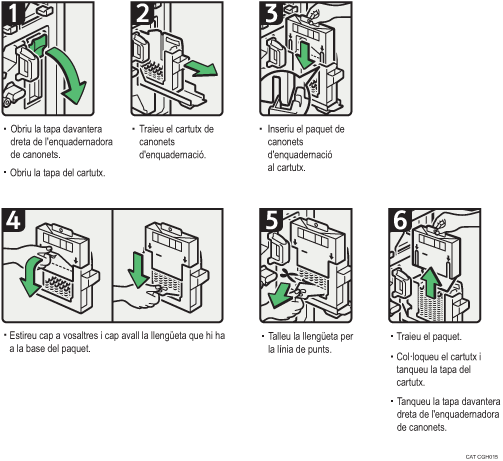 1

• Obriu la tapa davantera dreta de l'enquadernadora de canonets.

• Obriu la tapa del cartutx.

2

• Traieu el cartutx de canonets d'enquadernació.

3

• Inseriu el paquet de canonets d'enquadernació al cartutx.

4

• Estireu cap a vosaltres i cap avall la llengüeta que hi ha a la base del paquet.

5

• Talleu la llengüeta per la línia de punts.

6

• Traieu el paquet.

• Col·loqueu el cartutx i tanqueu la tapa del cartutx.

• Tanqueu la tapa davantera dreta de l'enquadernadora de canonets.

CAT CGH015