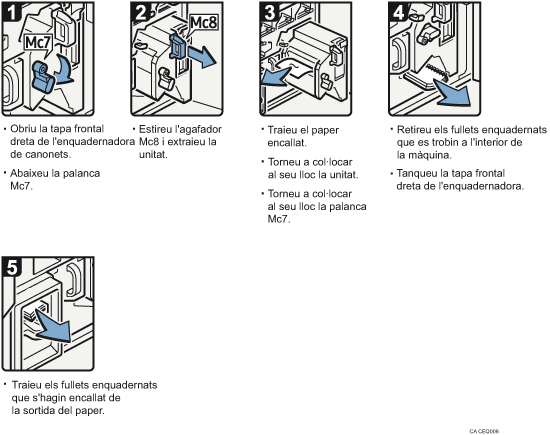 1

Mc7

• Obriu la tapa frontal dreta de l'enquadernadora de canonets.

• Abaixeu la palanca Mc7.

2

Mc8

• Estireu l'agafador Mc8 i extraieu la unitat.

3

• Traieu el paper encallat.

• Torneu a col·locar al seu lloc la unitat.

• Torneu a col·locar al seu lloc la palanca Mc7.

4

• Retireu els fullets enquadernats que es trobin a l'interior de la màquina.

• Tanqueu la tapa frontal dreta de l'enquadernadora.

5

• Traieu els fullets enquadernats que s'hagin encallat de la sortida del paper.

CA CEQ006