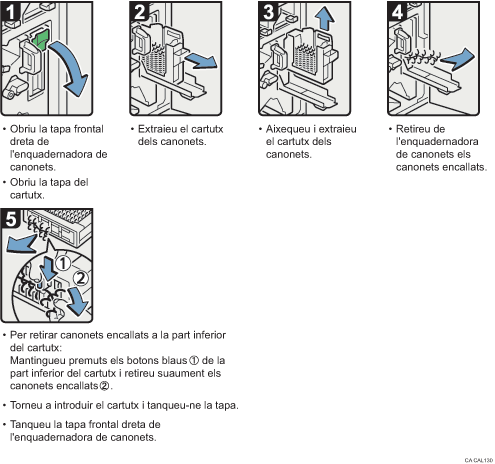 1

• Obriu la tapa frontal dreta de l'enquadernadora de canonets.

• Obriu la tapa del cartutx.

2

• Extraieu el cartutx dels canonets.

3

• Aixequeu i extraieu el cartutx dels canonets.

4

• Retireu de l'enquadernadora de canonets els canonets encallats.

5

①

②

• Per retirar canonets encallats a la part inferior del cartutx:
Mantingueu premuts els botons blaus ① de la part inferior del cartutx i retireu suaument els canonets encallats ②.

• Torneu a introduir el cartutx i tanqueu-ne la tapa.

• Tanqueu la tapa frontal dreta de l'enquadernadora de canonets.

CA CAL130