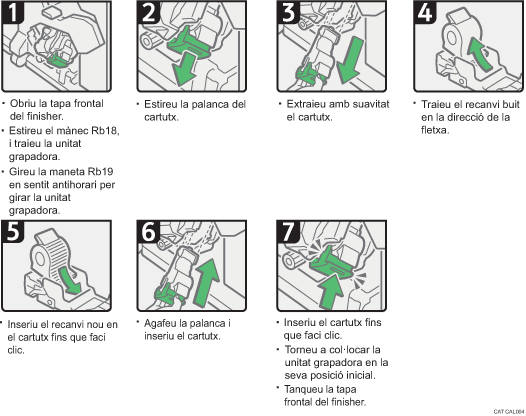 1

• Obriu la tapa frontal del finisher.
• Estireu el mànec Rb18, i traieu la unitat grapadora.
• Gireu la maneta Rb19 en sentit antihorari per girar la unitat grapadora.

2

• Estireu la palanca del cartutx.

3

• Extraieu amb suavitat el cartutx.

4

• Traieu el recanvi buit en la direcció de la fletxa.

5

• Inseriu el recanvi nou en el cartutx fins que faci clic.

6

• Agafeu la palanca i inseriu el cartutx.

7

• Inseriu el cartutx fins que faci clic.
• Torneu a col·locar la unitat grapadora en la seva posició inicial.
• Tanqueu la tapa frontal del finisher.

CAT CAL064