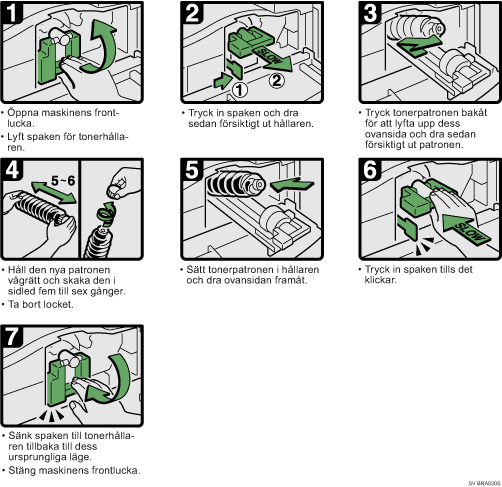 1

• Öppna maskinens frontlucka.

• Lyft spaken för tonerhållaren.

2

SLOW

①

②

• Tryck in spaken och dra sedan försiktigt ut hållaren.

3

• Tryck tonerpatronen bakåt för att lyfta upp dess ovansida och dra sedan försiktigt ut patronen.

4

5~6

• Håll den nya patronen vågrätt och skaka den i sidled fem till sex gånger.

• Ta bort locket.

5

• Sätt tonerpatronen i hållaren och dra ovansidan framåt.

6

SLOW

• Tryck in spaken tills det klickar.

7

• Sänk spaken till tonerhållaren tillbaka till dess ursprungliga läge.

• Stäng maskinens frontlucka.

SV BRA030S