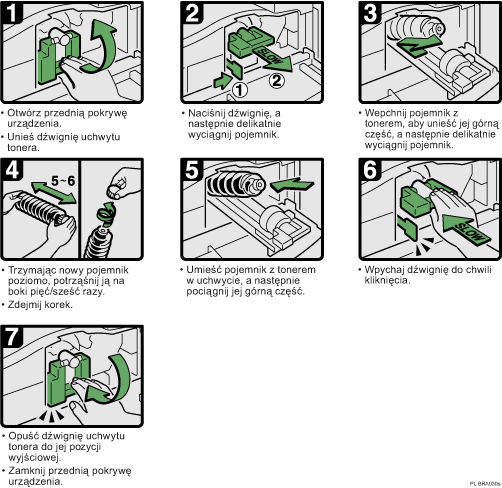 1

• Otwórz przednią pokrywę urządzenia.

• Unieś dźwignię uchwytu tonera.

2

SLOW

①

②

• Naciśnij dźwignię, a następnie delikatnie wyciągnij pojemnik.

3

• Wepchnij pojemnik z tonerem, aby unieść jej górną część, a następnie delikatnie wyciągnij pojemnik.

4

5~6

• Trzymając nowy pojemnik poziomo, potrząśnij ją na boki pięć/sześć razy.

• Zdejmij korek.

5

• Umieść pojemnik z tonerem w uchwycie, a następnie pociągnij jej górną część.

6

SLOW

• Wpychaj dźwignię do chwili kliknięcia.

7

• Opuść dźwignię uchwytu tonera do jej pozycji wyjściowej.

• Zamknij przednią pokrywę urządzenia.

PL BRA030s