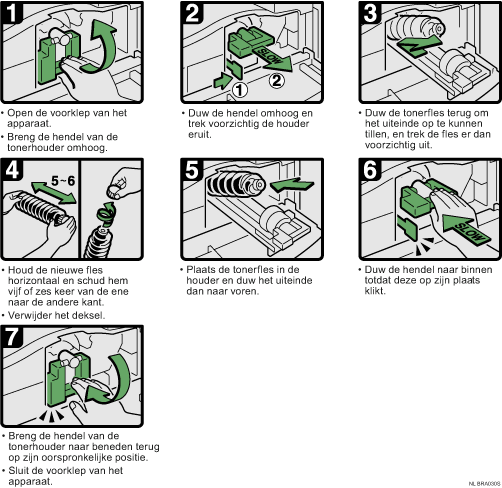 1

• Open de voorklep van het apparaat.

• Breng de hendel van de tonerhouder omhoog.

2

SLOW

①

②

• Duw de hendel omhoog en trek voorzichtig de houder eruit.

3

• Duw de tonerfles terug om het uiteinde op te kunnen tillen, en trek de fles er dan voorzichtig uit.

4

5~6

• Houd de nieuwe fles horizontaal en schud hem vijf of zes keer van de ene naar de andere kant.

• Verwijder het deksel.

5

• Plaats de tonerfles in de houder en duw het uiteinde dan naar voren.

6

SLOW

• Duw de hendel naar binnen totdat deze op zijn plaats klikt.

7

• Breng de hendel van de tonerhouder naar beneden terug op zijn oorspronkelijke positie.

• Sluit de voorklep van het apparaat.

NL BRA030S