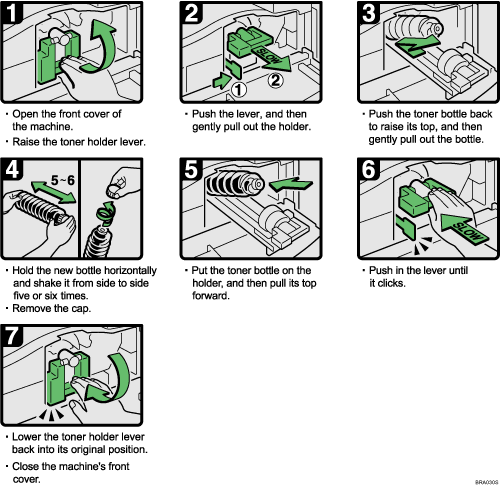 1

• Open the front cover of the machine.

• Raise the toner holder lever.

2

SLOW

①

②

• Push the lever, and then gently pull out the holder.

3

• Push the toner bottle back to raise its top, and then gently pull out the bottle.

4

5~6

• Hold the new bottle horizontally and shake it from side to side five or six times.

• Remove the cap.

5

• Put the toner bottle on the holder, and then pull its top forward.

6

SLOW

• Push in the lever until it clicks.

7

• Lower the toner holder lever back into its original position.

• Close the machine's front cover.

BRA030S