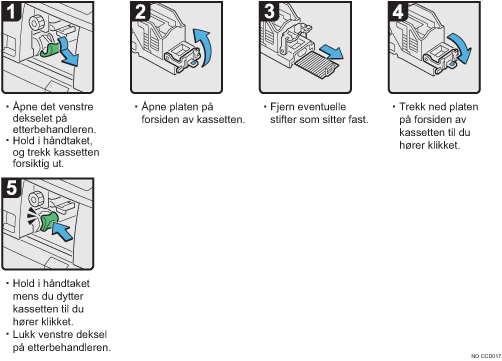 1

• Åpne det venstre dekselet på etterbehandleren.
• Hold i håndtaket, og trekk kassetten forsiktig ut.

2

• Åpne platen på forsiden av kassetten.

3

• Fjern eventuelle stifter som sitter fast.

4

• Trekk ned platen på forsiden av kassetten til du hører klikket.

5

• Hold i håndtaket mens du dytter kassetten til du hører klikket.
• Lukk venstre deksel på etterbehandleren.

NO CCD017