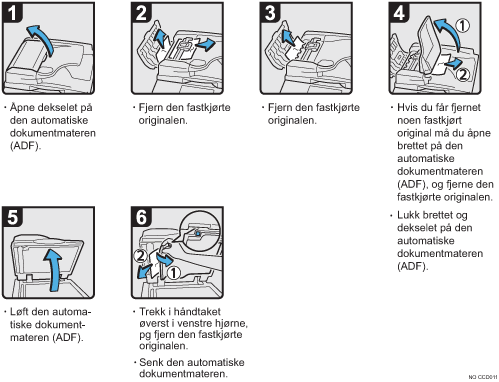 1

· Åpne dekselet på den automatiske dokumentmateren (ADF).

2

· Fjern den fastkjørte originalen.

3

· Fjern den fastkjørte originalen.

4

①

②

· Hvis du får fjernet noen fastkjørt original må du åpne brettet på den automatiske dokumentmateren (ADF), og fjerne den fastkjørte originalen.

· Lukk brettet og dekselet på den automatiske dokumentmateren (ADF).

5

· Løft den automatiske dokumentmateren (ADF).

6

②

①

· Trekk i håndtaket øverst i venstre hjørne, pg fjern den fastkjørte originalen.

· Senk den automatiske dokumentmateren.

NO CCD011