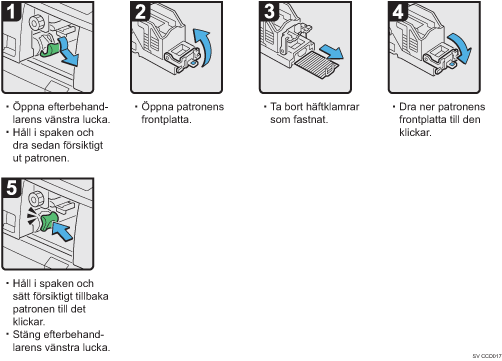 1

• Öppna efterbehandlarens vänstra lucka.
• Håll i spaken och dra sedan försiktigt ut patronen.

2

• Öppna patronens frontplatta.

3

• Ta bort häftklamrar som fastnat.

4

• Dra ner patronens frontplatta till den klickar.

5

• Håll i spaken och sätt försiktigt tillbaka patronen till det klickar.
• Stäng efterbehandlarens vänstra lucka.

SV CCD017