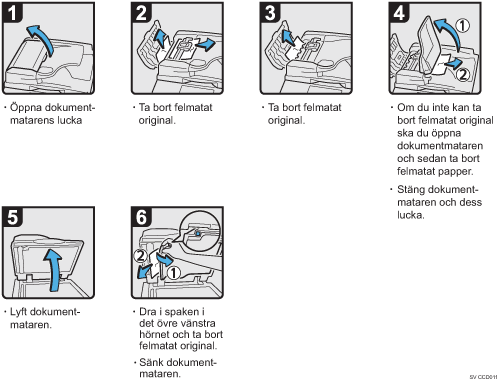 1

· Öppna dokumentmatarens lucka

2

· Ta bort felmatat original.

3

· Ta bort felmatat original.

4

①

②

· Om du inte kan ta bort felmatat original ska du öppna dokumentmataren och sedan ta bort felmatat papper.

· Stäng dokumentmataren och dess lucka.

5

· Lyft dokumentmataren.

6

②

①

· Dra i spaken i det övre vänstra hörnet och ta bort felmatat original.

· Sänk dokumentmataren.

SV CCD011