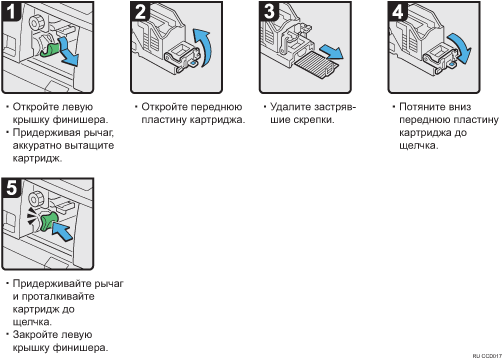 1

• Откройте левую крышку финишера.
• Придерживая рычаг, аккуратно вытащите картридж.

2

• Откройте переднюю пластину картриджа.

3

• Удалите застрявшие скрепки.

4

• Потяните вниз переднюю пластину картриджа до щелчка.

5

• Придерживайте рычаг и проталкивайте картридж до щелчка.
• Закройте левую крышку финишера.

RU CCD017