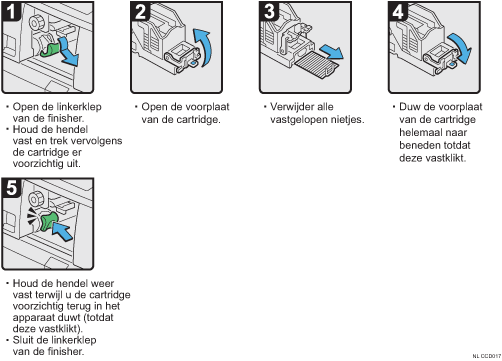 1

• Open de linkerklep van de finisher.
• Houd de hendel vast en trek vervolgens de cartridge er voorzichtig uit.

2

• Open de voorplaat van de cartridge.

3

• Verwijder alle vastgelopen nietjes.

4

• Duw de voorplaat van de cartridge helemaal naar beneden totdat deze vastklikt.

5

• Houd de hendel weer vast terwijl u de cartridge voorzichtig terug in het apparaat duwt (totdat deze vastklikt).
• Sluit de linkerklep van de finisher.

NL CCD017