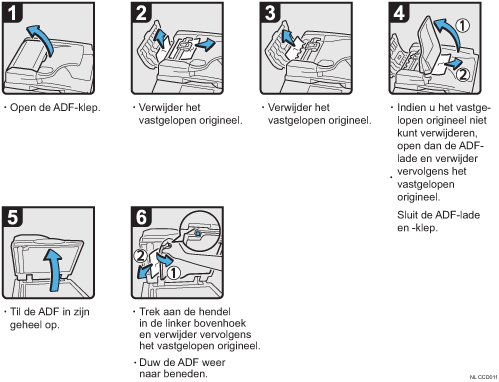 1

· Open de ADF-klep.

2

· Verwijder het vastgelopen origineel.

3

· Verwijder het vastgelopen origineel.

4

①

②

· Indien u het vastgelopen origineel niet kunt verwijderen, open dan de ADF-lade en verwijder vervolgens het vastgelopen origineel.

· Sluit de ADF-lade en -klep.

5

· Til de ADF in zijn geheel op.

6

②

①

· Trek aan de hendel in de linker bovenhoek en verwijder vervolgens het vastgelopen origineel.

· Duw de ADF weer naar beneden.

NL CCD011