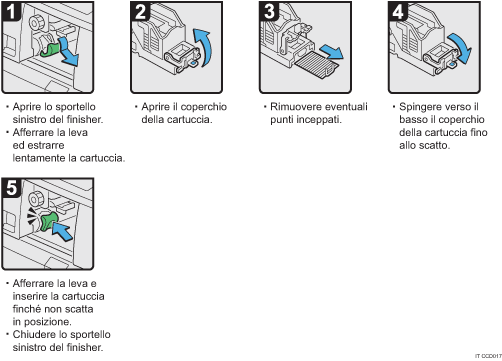 1

• Aprire lo sportello sinistro del finisher.
• Afferrare la leva ed estrarre lentamente la cartuccia.

2

• Aprire il coperchio della cartuccia.

3

• Rimuovere eventuali punti inceppati.

4

• Spingere verso il basso il coperchio della cartuccia fino allo scatto.

5

• Afferrare la leva e inserire la cartuccia finché non scatta in posizione.
• Chiudere lo sportello sinistro del finisher.

IT CCD017