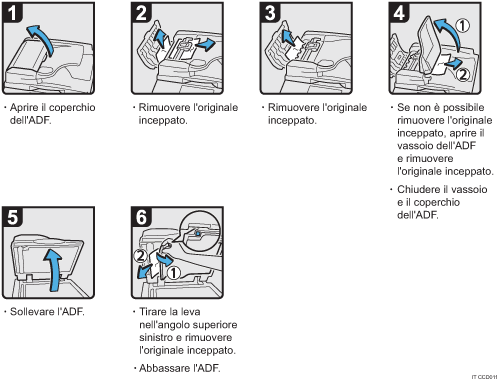 1

· Aprire il coperchio dell'ADF.

2

· Rimuovere l'originale inceppato.

3

· Rimuovere l'originale inceppato.

4

1

2

· Se non è possibile rimuovere l'originale inceppato, aprire il vassoio dell'ADF e rimuovere l'originale inceppato.

· Chiudere il vassoio e il coperchio dell'ADF.

5

· Sollevare l'ADF.

6

2

1

· Tirare la leva nell'angolo superiore sinistro e rimuovere l'originale inceppato.

· Abbassare l'ADF.

IT CCD011