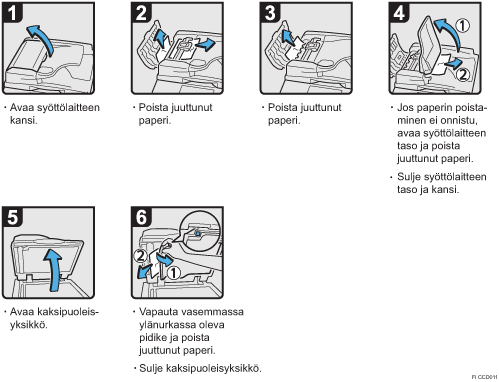 1

· Avaa syöttölaitteen kansi.

2

· Poista juuttunut paperi.

3

· Poista juuttunut paperi.

4

① ②

· Jos paperin poistaminen ei onnistu, avaa syöttölaitteen taso ja poista juuttunut paperi.

· Sulje syöttölaitteen taso ja kansi.

5

· Avaa kaksipuoleisyksikkö.

6

② ①

· Vapauta vasemmassa ylänurkassa oleva pidike ja poista juuttunut paperi.

· Sulje kaksipuoleisyksikkö.

FI CCD011