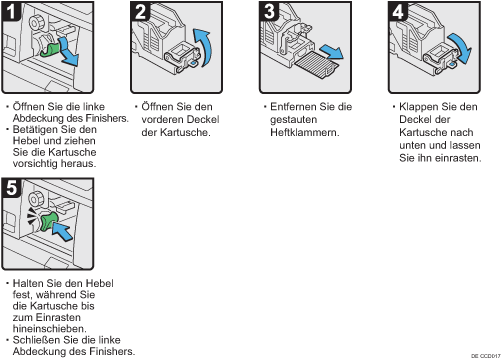 1

• Öffnen Sie die linke Abdeckung des Finishers.
• Betätigen Sie den Hebel und ziehen Sie die Kartusche vorsichtig heraus.

2

• Öffnen Sie den vorderen Deckel der Kartusche.

3

• Entfernen Sie die gestauten Heftklammern.

4

• Klappen Sie den Deckel der Kartusche nach unten und lassen Sie ihn einrasten.

5

• Halten Sie den Hebel fest, während Sie die Kartusche bis zum Einrasten hineinschieben.
• Schließen Sie die linke Abdeckung des Finishers.

DE CCD017