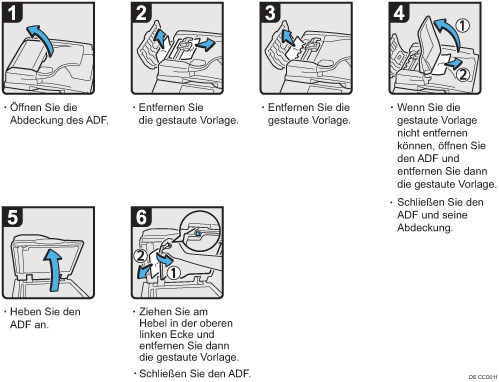 1

· Öffnen Sie die Abdeckung des ADF.

2

· Entfernen Sie die gestaute Vorlage.

3

· Entfernen Sie die gestaute Vorlage.

4

1

2

· Wenn Sie die gestaute Vorlage nicht entfernen können, öffnen Sie den ADF und entfernen Sie dann die gestaute Vorlage.

· Schließen Sie den ADF und seine Abdeckung.

5

· Heben Sie den ADF an.

6

2

1

· Ziehen Sie am Hebel in der oberen linken Ecke und entfernen Sie dann die gestaute Vorlage.

· Schließen Sie den ADF.

DE CCD011