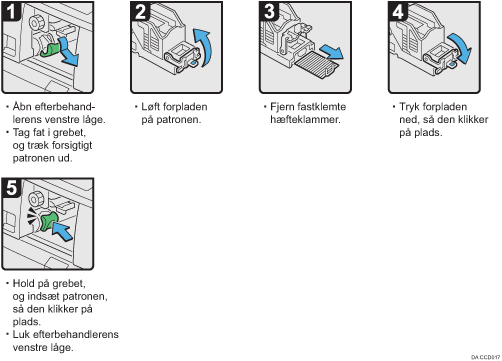 1

• Åbn efterbehandlerens venstre låge.
• Tag fat i grebet, og træk forsigtigt patronen ud.

2

• Løft forpladen på patronen.

3

• Fjern fastklemte hæfteklammer.

4

• Tryk forpladen ned, så den klikker på plads.

5

• Hold på grebet, og indsæt patronen, så den klikker på plads.
• Luk efterbehandlerens venstre låge.

DA CCD017