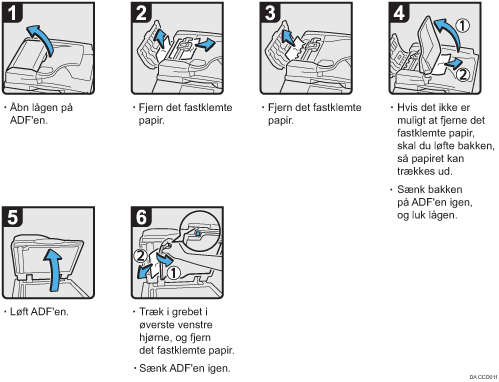 1

· Åbn lågen på ADF'en.

2

· Fjern det fastklemte papir.

3

· Fjern det fastklemte papir.

4

1

2

· Hvis det ikke er muligt at fjerne det fastklemte papir, skal du løfte bakken, så papiret kan trækkes ud.

· Sænk bakken på ADF'en igen, og luk lågen.

5

· Løft ADF'en.

6

2

1

· Træk i grebet i øverste venstre hjørne, og fjern det fastklemte papir.

· Sænk ADF'en igen.

DA CCD011