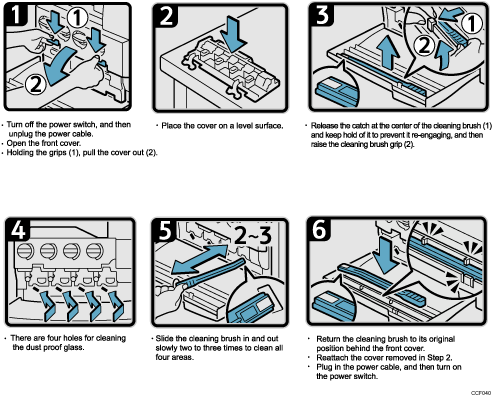 1
1
2

• Turn off the power switch, and then unplug the power cable.
• Open the front cover.
• Holding the grips (1), pull the cover out (2).

2

• Place the cover on a level surface.

3
1
2

• Release the catch at the center of the cleaning brush (1) and keep hold of it to prevent it re-engaging, and then raise the cleaning brush grip (2).

4

• There are four holes for cleaning the dust proof glass.

5
2~3

• Slide the cleaning brush in and out slowly two to three times to clean all four areas.

6

• Return the cleaning brush to its original position behind the front cover.
• Reattach the cover removed in Step 2.
• Plug in the power cable, and then turn on the power switch.

CCF040