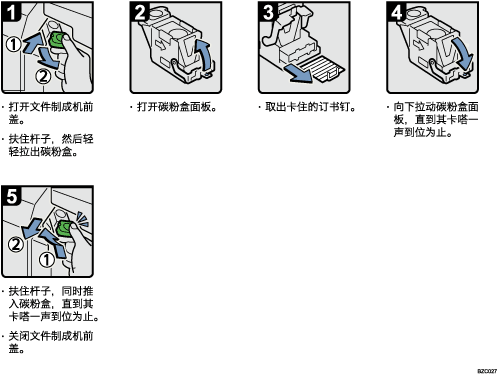 1

①

②

· 打开文件制成机前盖。

· 扶住杆子，然后轻轻拉出碳粉盒。

2

· 打开碳粉盒面板。

3

· 取出卡住的订书钉。

4

· 向下拉动碳粉盒面板，直到其卡嗒一声到位为止。

5

②

①

· 扶住杆子，同时推入碳粉盒，直到其卡嗒一声到位为止。

· 关闭文件制成机前盖。

BZC027