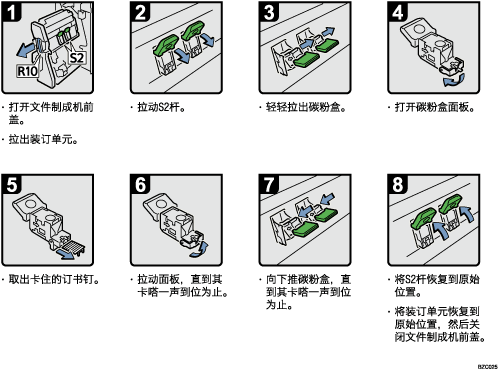 1

R10

S2

· 打开文件制成机前盖。

· 拉出装订单元。

2

· 拉动S2杆。

3

· 轻轻拉出碳粉盒。

4

· 打开碳粉盒面板。

5

· 取出卡住的订书钉。

6

· 拉动面板，直到其卡嗒一声到位为止。

7

· 向下推碳粉盒，直到其卡嗒一声到位为止。

8

· 将S2杆恢复到原始位置。

· 将装订单元恢复到原始位置，然后关闭文件制成机前盖。

BZC025