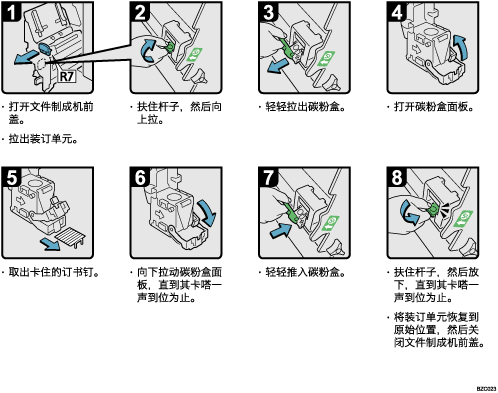 1

R7

· 打开文件制成机前盖。

· 拉出装订单元。

2

· 扶住杆子，然后向上拉。

3

· 轻轻拉出碳粉盒。

4

· 打开碳粉盒面板。

5

· 取出卡住的订书钉。

6

· 向下拉动碳粉盒面板，直到其卡嗒一声到位为止。

7

· 轻轻推入碳粉盒。

8

· 扶住杆子，然后放下，直到其卡嗒一声到位为止。

· 将装订单元恢复到原始位置，然后关闭文件制成机前盖。

BZC023